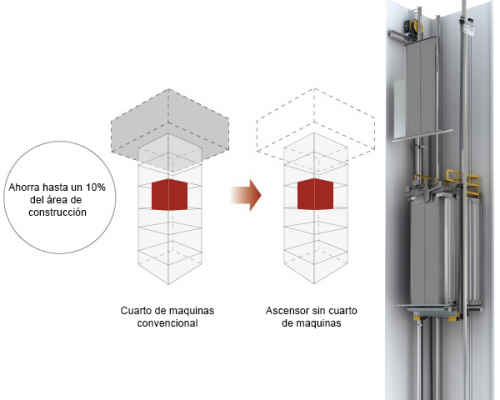 Ahorra hasta un 10% del área de construcción

Cuarto de maquinas convencional

Ascensor sin cuarto de maquinas